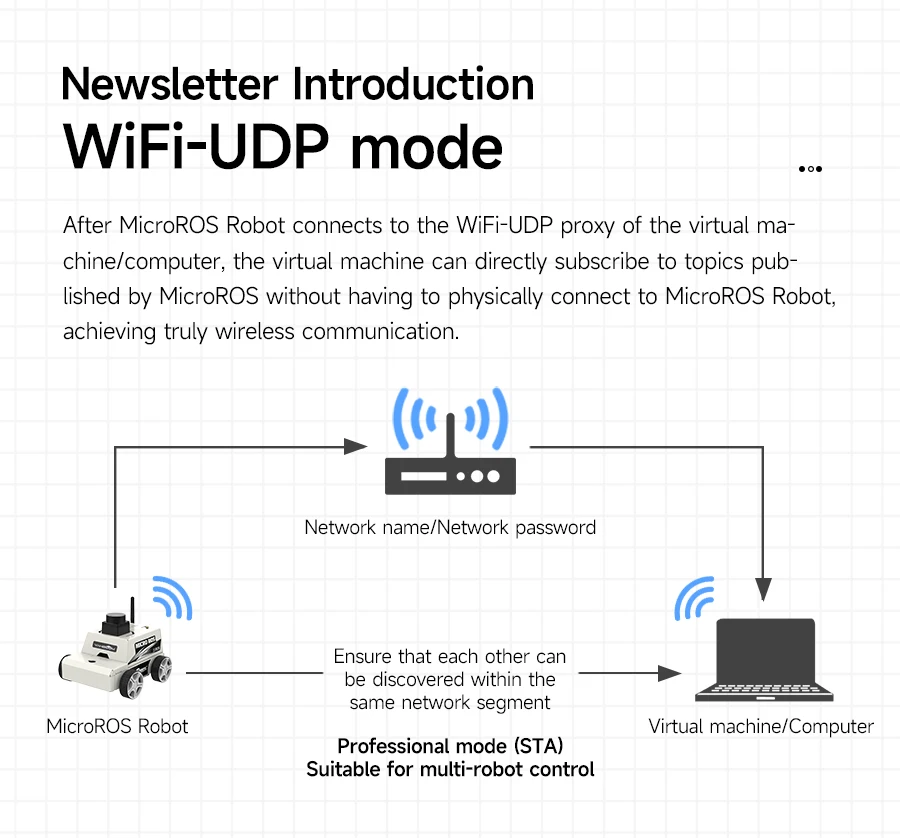 Newsletter Introduction
WiFi-UDP mode

After MicroROS Robot connects to the WiFi-UDP proxy of the virtual machine/computer, the virtual machine can directly subscribe to topics published by MicroROS without having to physically connect to MicroROS Robot, achieving truly wireless communication.

Network name/Network password

MicroROS Robot

Ensure that each other can be discovered within the same network segment

Virtual machine/Computer

Professional mode (STA)
Suitable for multi-robot control