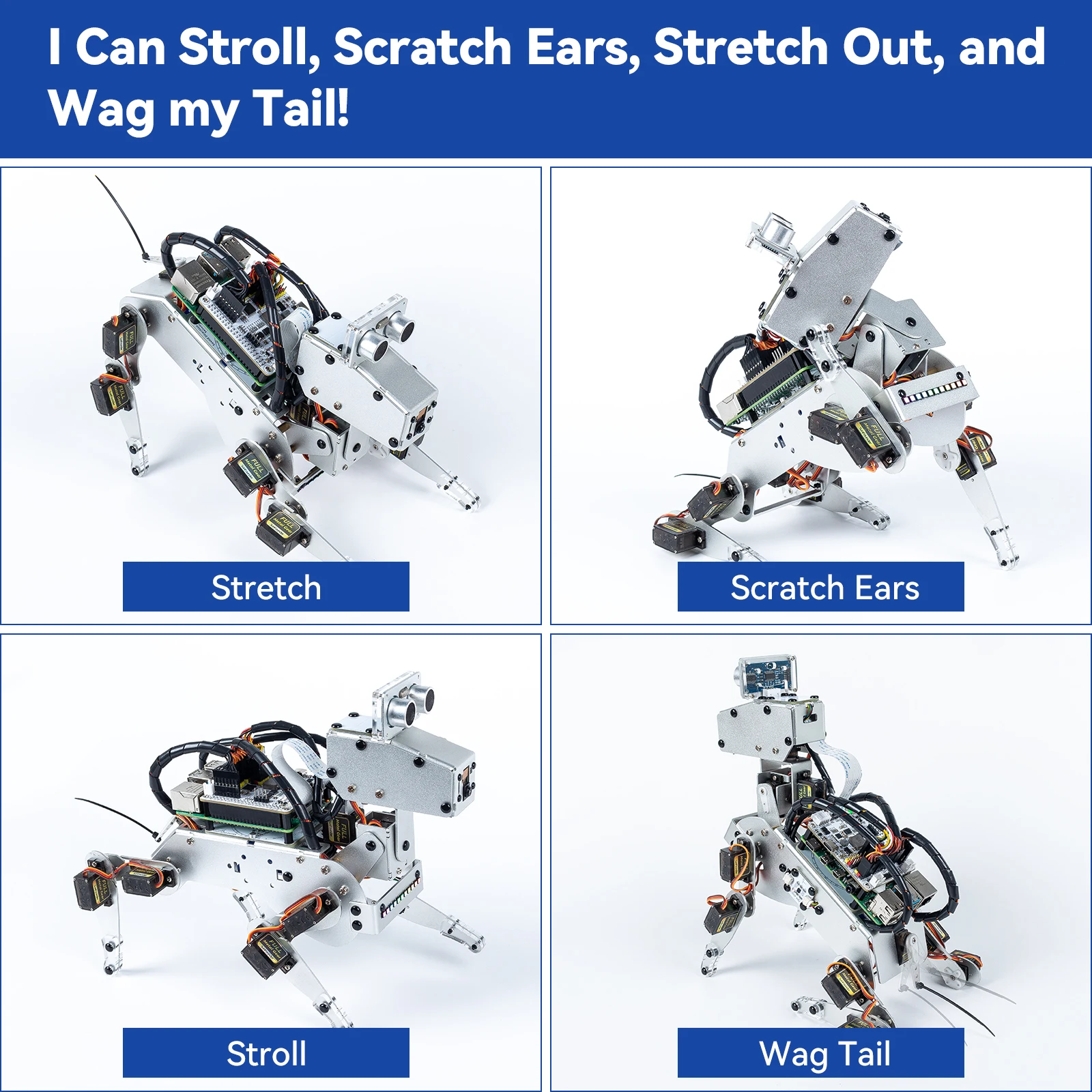 I Can Stroll, Scratch Ears, Stretch Out, and Wag my Tail!

Stretch

Scratch Ears

Stroll

Wag Tail