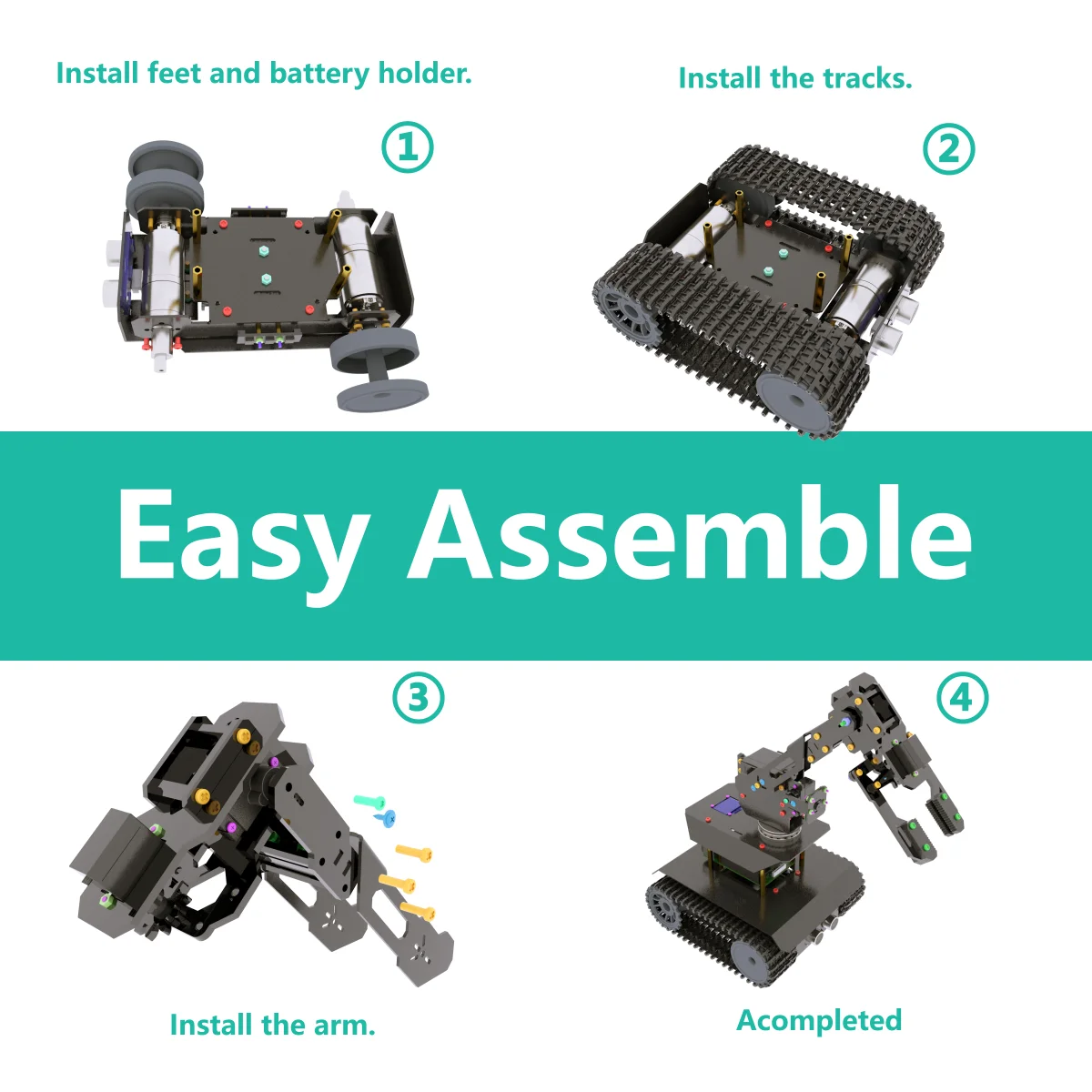 Install feet and battery holder.

①

Install the tracks.

②

Easy Assemble

③

Install the arm.

④

Acompleted