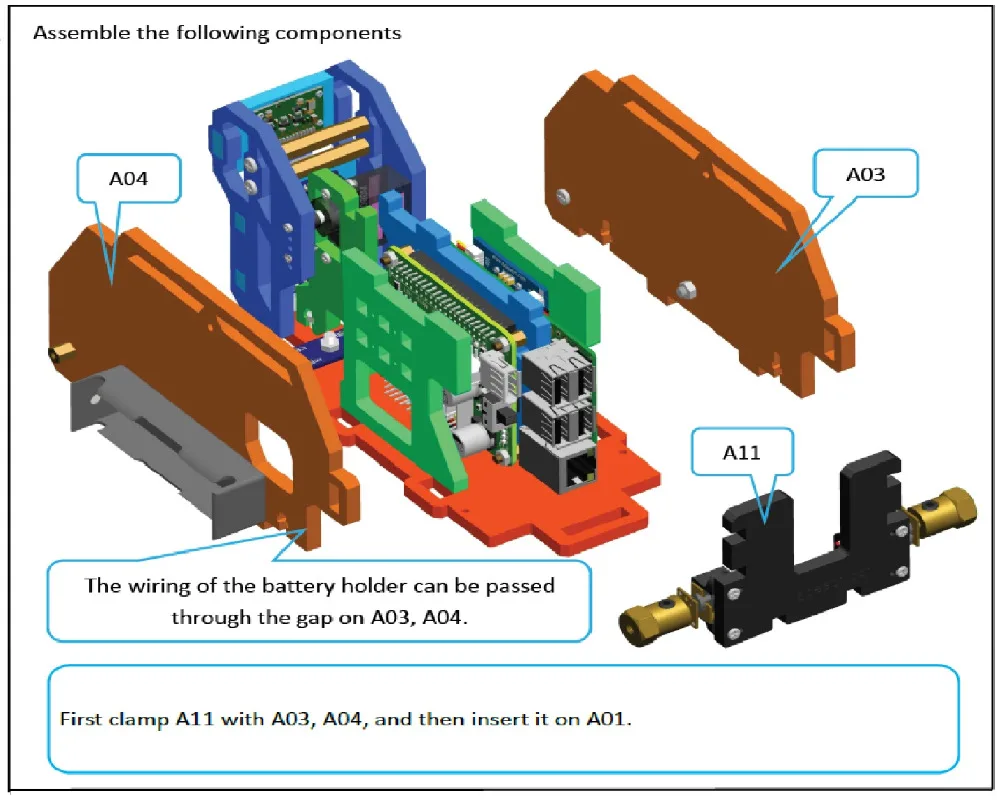 Assemble the following components

A04

A03

A11

The wiring of the battery holder can be passed through the gap on A03, A04.

First clamp A11 with A03, A04, and then insert it on A01.