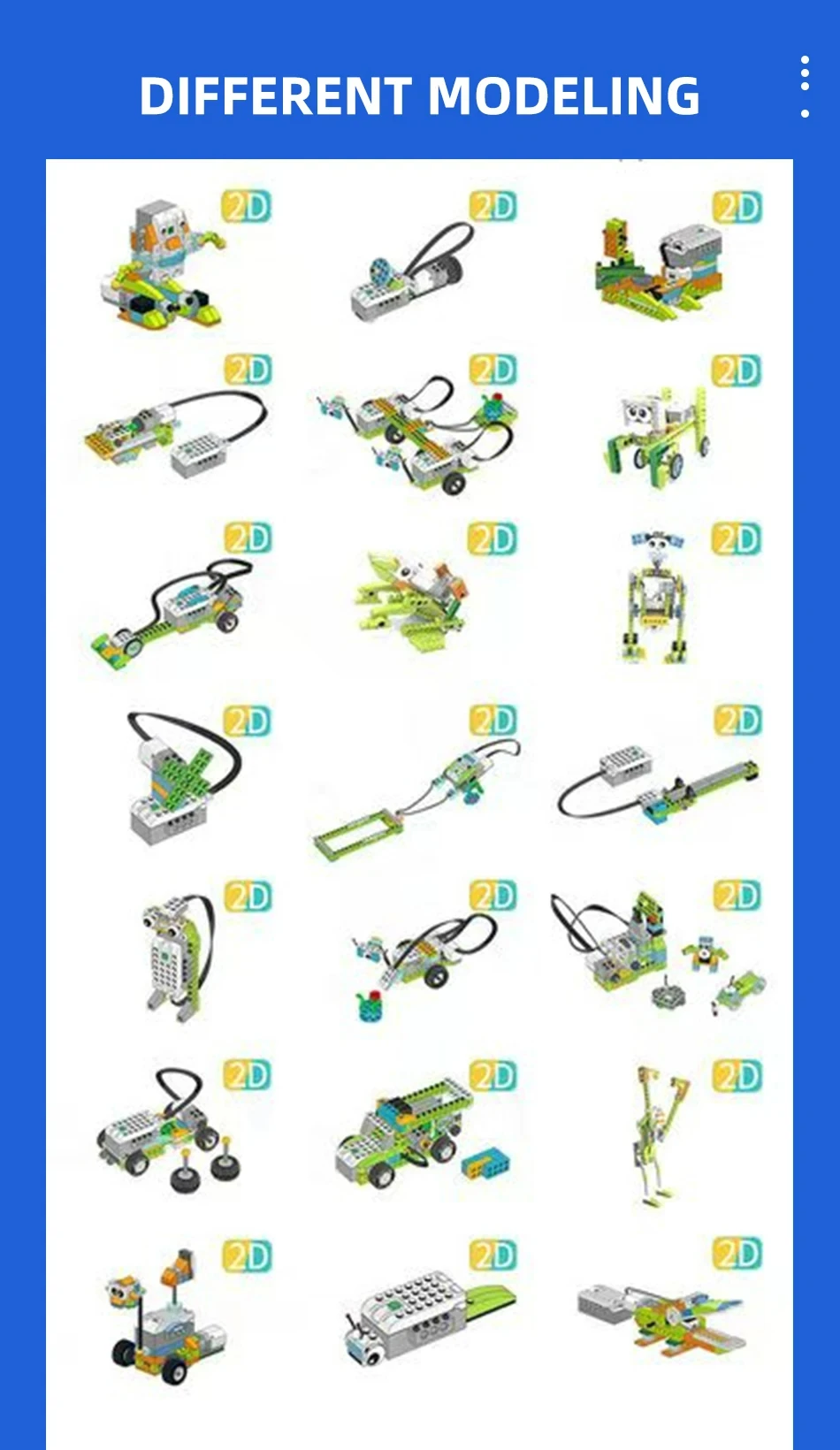 DIFFERENT MODELING

2D 2D 2D
2D 2D 2D
2D 2D 2D
2D 2D 2D
2D 2D 2D
2D 2D 2D
2D 2D 2D