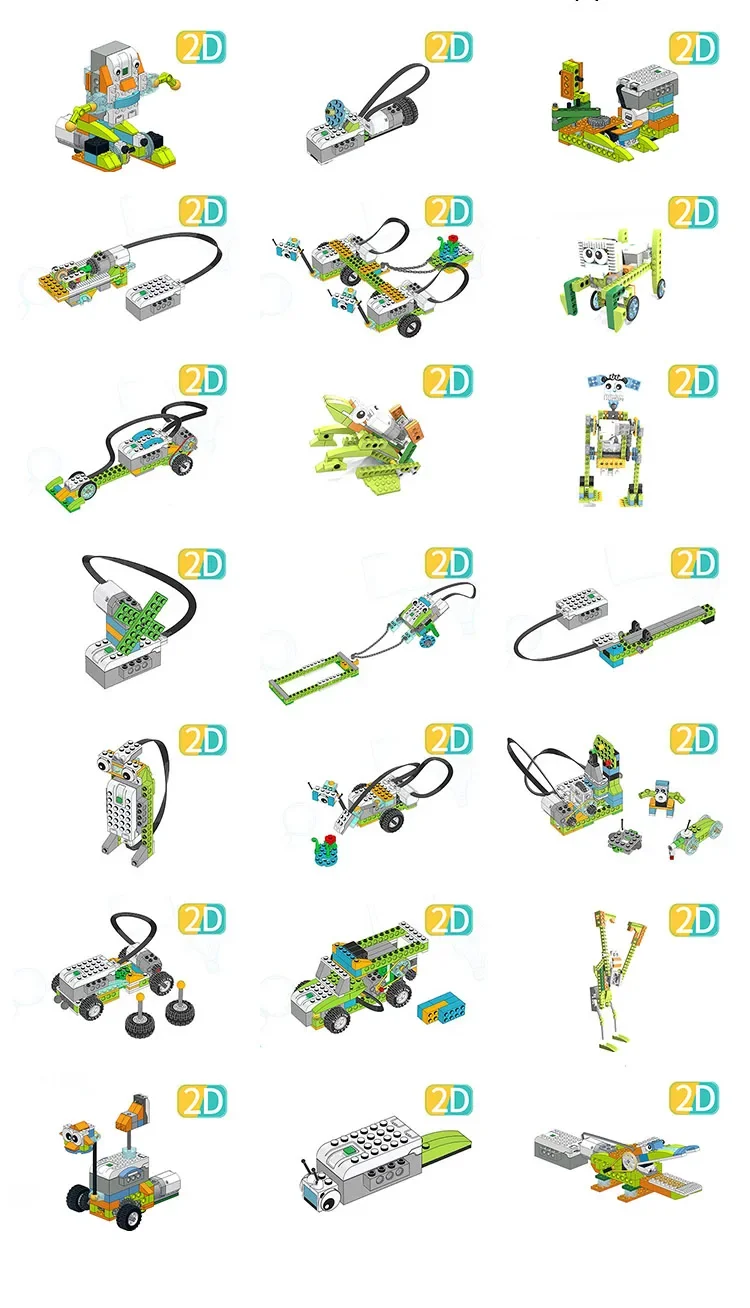 2D
2D
2D
2D
2D
2D
2D
2D
2D
2D
2D
2D
2D
2D
2D
2D
2D
2D
2D
2D
2D