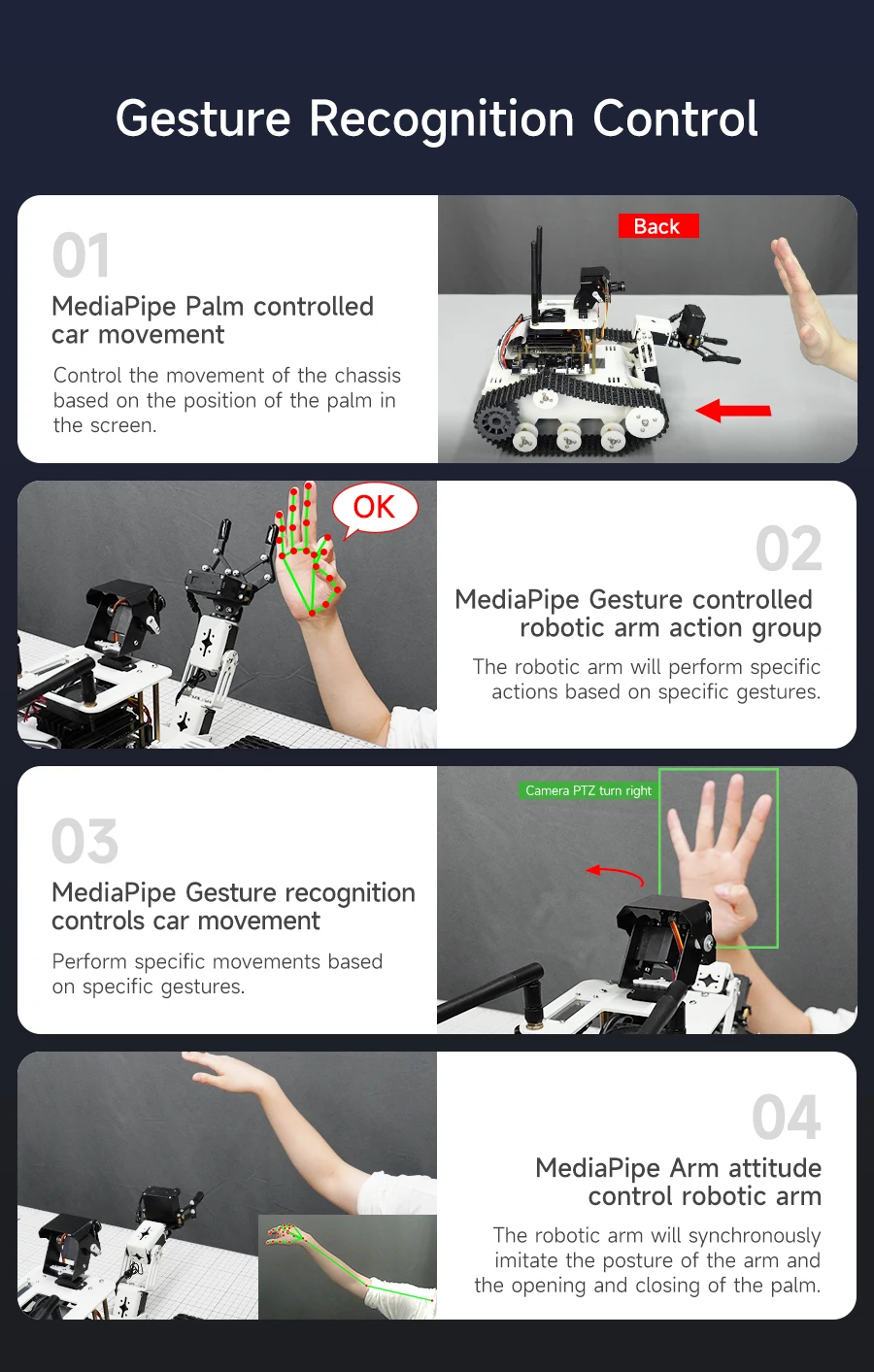 Gesture Recognition Control

01
MediaPipe Palm controlled car movement

Control the movement of the chassis based on the position of the palm in the screen.

Back

OK

02
MediaPipe Gesture controlled robotic arm action group

The robotic arm will perform specific actions based on specific gestures.

03
MediaPipe Gesture recognition controls car movement

Perform specific movements based on specific gestures.

Camera PTZ turn right

04
MediaPipe Arm attitude control robotic arm

The robotic arm will synchronously imitate the posture of the arm and the opening and closing of the palm.