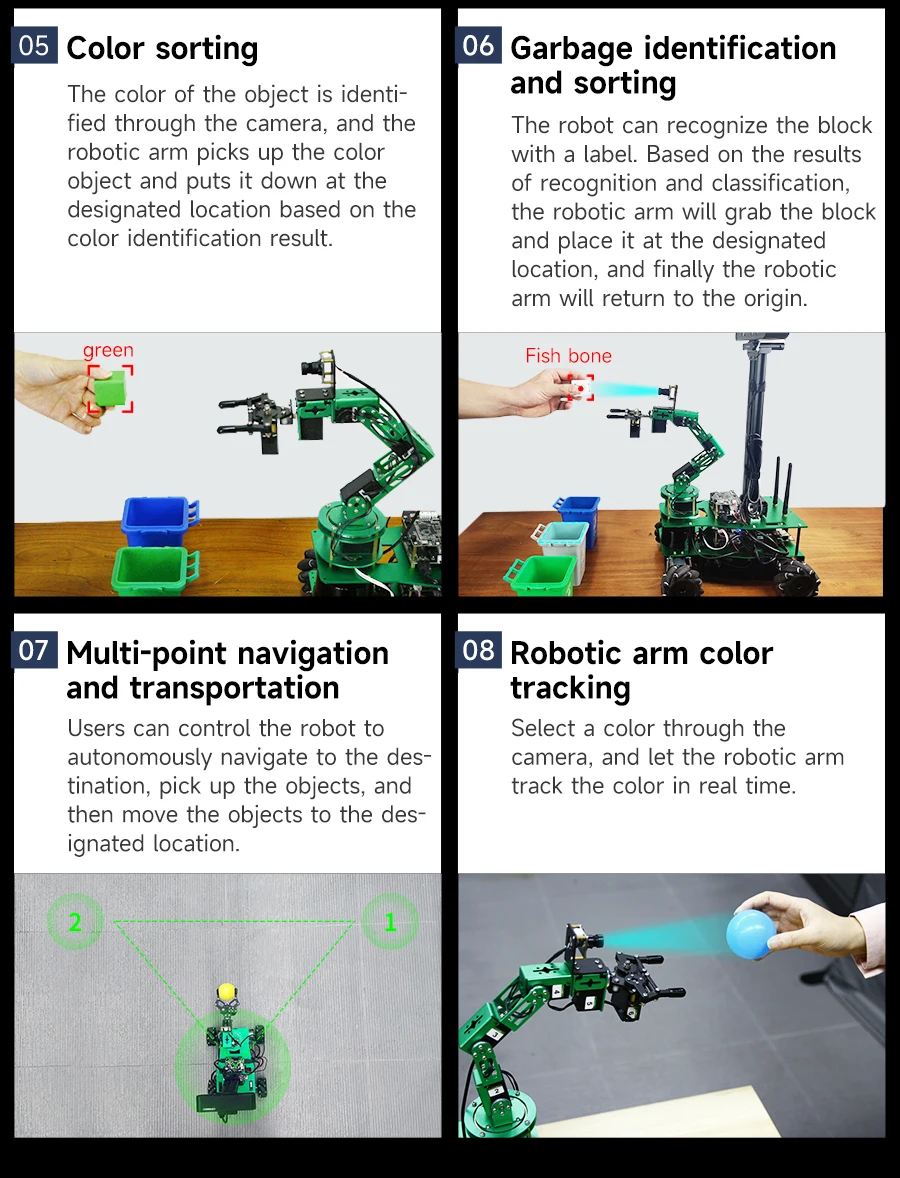 05 Color sorting

The color of the object is identified through the camera, and the robotic arm picks up the color object and puts it down at the designated location based on the color identification result.

green

06 Garbage identification and sorting

The robot can recognize the block with a label. Based on the results of recognition and classification, the robotic arm will grab the block and place it at the designated location, and finally the robotic arm will return to the origin.

Fish bone

07 Multi-point navigation and transportation

Users can control the robot to autonomously navigate to the destination, pick up the objects, and then move the objects to the designated location.

2

1

08 Robotic arm color tracking

Select a color through the camera, and let the robotic arm track the color in real time.