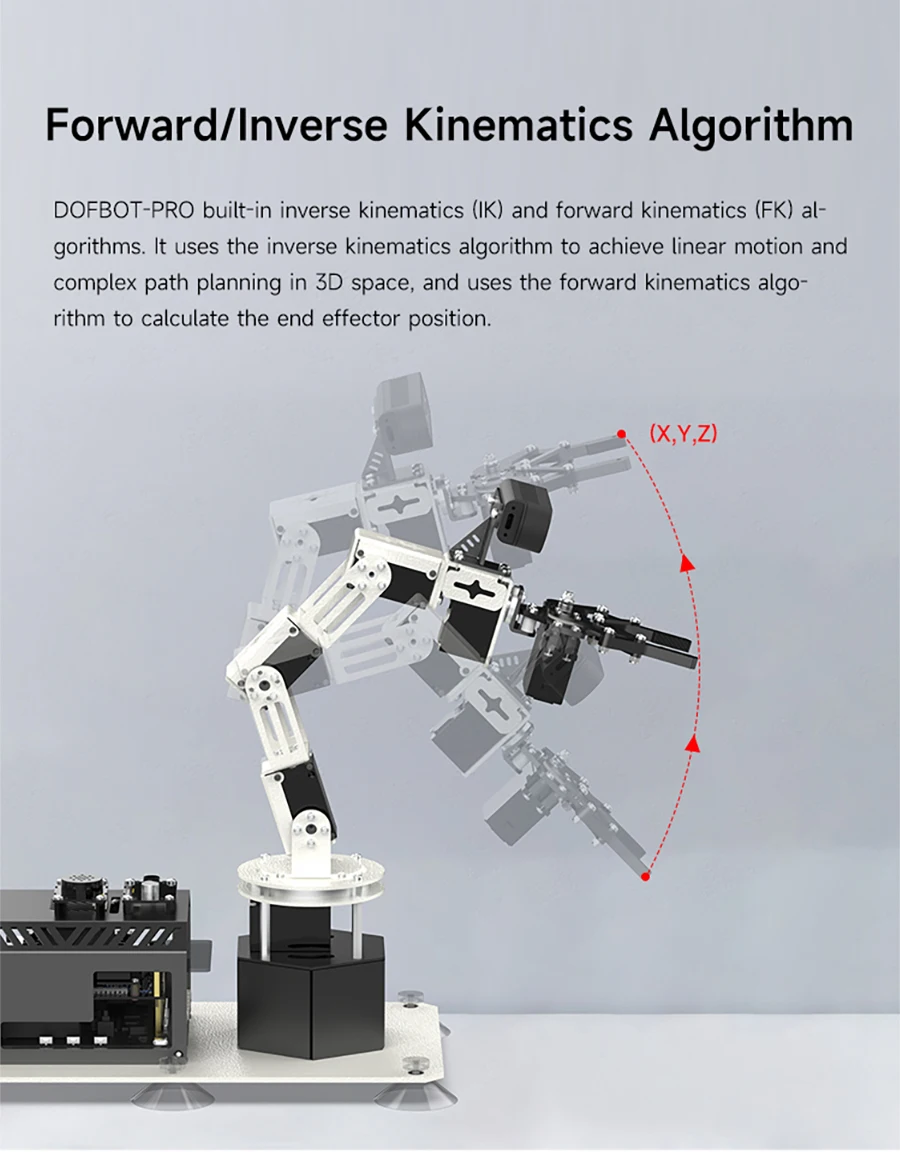 Forward/Inverse Kinematics Algorithm

DOFBOT-PRO built-in inverse kinematics (IK) and forward kinematics (FK) algorithms. It uses the inverse kinematics algorithm to achieve linear motion and complex path planning in 3D space, and uses the forward kinematics algorithm to calculate the end effector position.

(X,Y,Z)