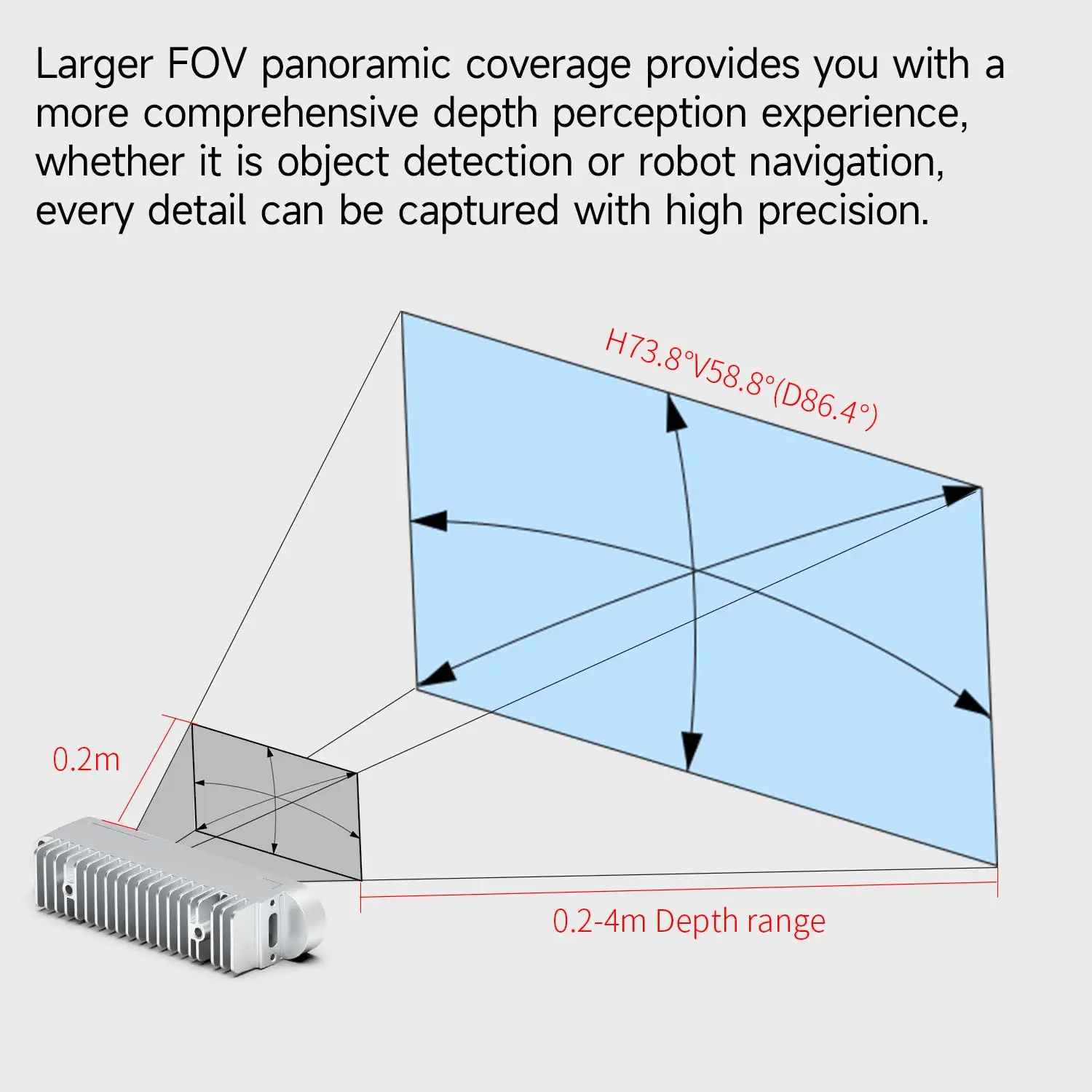 Larger FOV panoramic coverage provides you with a more comprehensive depth perception experience, whether it is object detection or robot navigation, every detail can be captured with high precision.

H73.8°V58.8°(D86.4°)

0.2m

0.2-4m Depth range