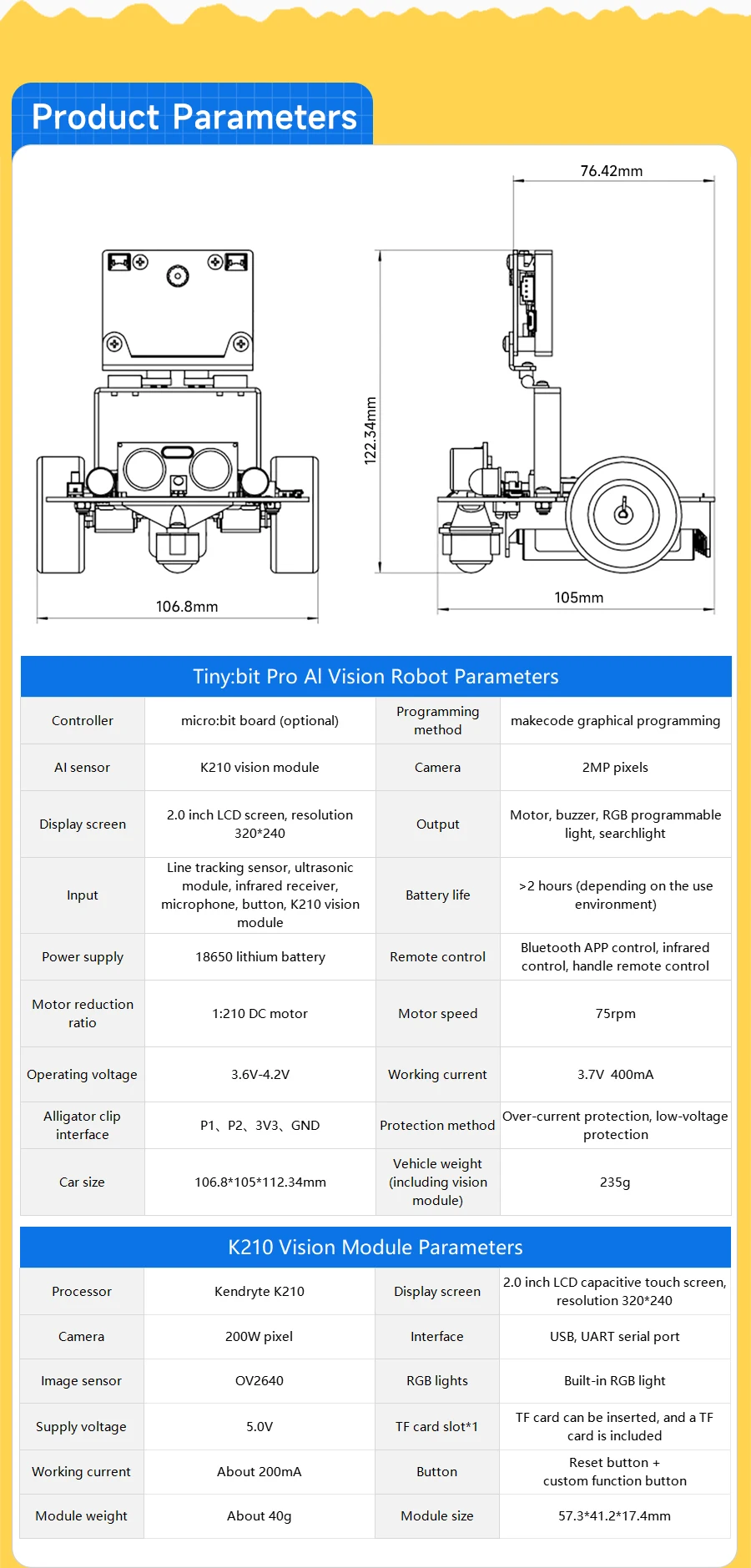 Product Parameters

76.42mm

122.34mm

106.8mm

105mm

Tiny:bit Pro AI Vision Robot Parameters

| Controller | micro:bit board (optional) | Programming method | makecode graphical programming |
|---|---|---|---|
| AI sensor | K210 vision module | Camera | 2MP pixels |
| Display screen | 2.0 inch LCD screen, resolution 320*240 | Output | Motor, buzzer, RGB programmable light, searchlight |
| Input | Line tracking sensor, ultrasonic module, infrared receiver, microphone, button, K210 vision module | Battery life | >2 hours (depending on the use environment) |
| Power supply | 18650 lithium battery | Remote control | Bluetooth APP control, infrared control, handle remote control |
| Motor reduction ratio | 1:210 DC motor | Motor speed | 75rpm |
| Operating voltage | 3.6V-4.2V | Working current | 3.7V 400mA |
| Alligator clip interface | P1、P2、3V3、GND | Protection method | Over-current protection, low-voltage protection |
| Car size | 106.8*105*112.34mm | Vehicle weight (including vision module) | 235g |

K210 Vision Module Parameters

| Processor | Kendryte K210 | Display screen | 2.0 inch LCD capacitive touch screen, resolution 320*240 |
|---|---|---|---|
| Camera | 200W pixel | Interface | USB, UART serial port |
| Image sensor | OV2640 | RGB lights | Built-in RGB light |
| Supply voltage | 5.0V | TF card slot*1 | TF card can be inserted, and a TF card is included |
| Working current | About 200mA | Button | Reset button + custom function button |
| Module weight | About 40g | Module size | 57.3*41.2*17.4mm |