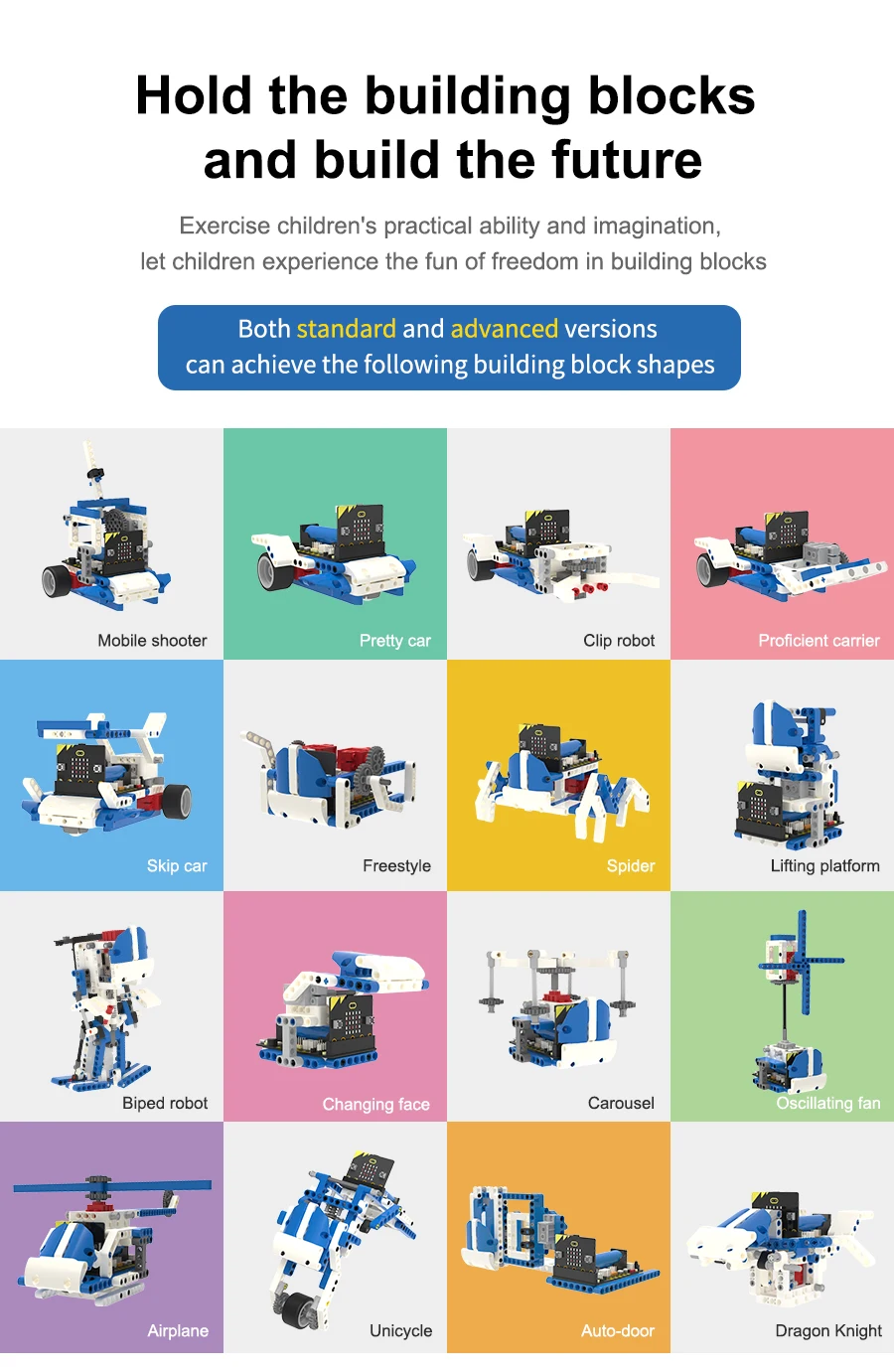 Hold the building blocks and build the future

Exercise children's practical ability and imagination, let children experience the fun of freedom in building blocks

Both standard and advanced versions can achieve the following building block shapes

Mobile shooter

Pretty car

Clip robot

Proficient carrier

Skip car

Freestyle

Spider

Lifting platform

Biped robot

Changing face

Carousel

Oscillating fan

Airplane

Unicycle

Auto-door

Dragon Knight