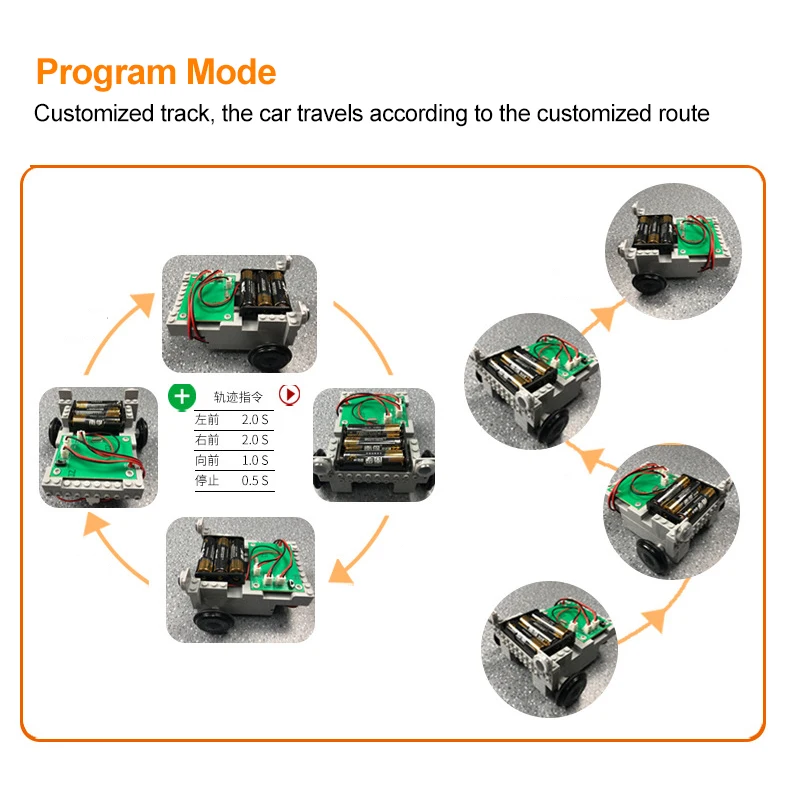 Program Mode

Customized track, the car travels according to the customized route

轨迹指令

| 左前 | 2.0 S |
|---|---|
| 右前 | 2.0 S |
| 向前 | 1.0 S |
| 停止 | 0.5 S |