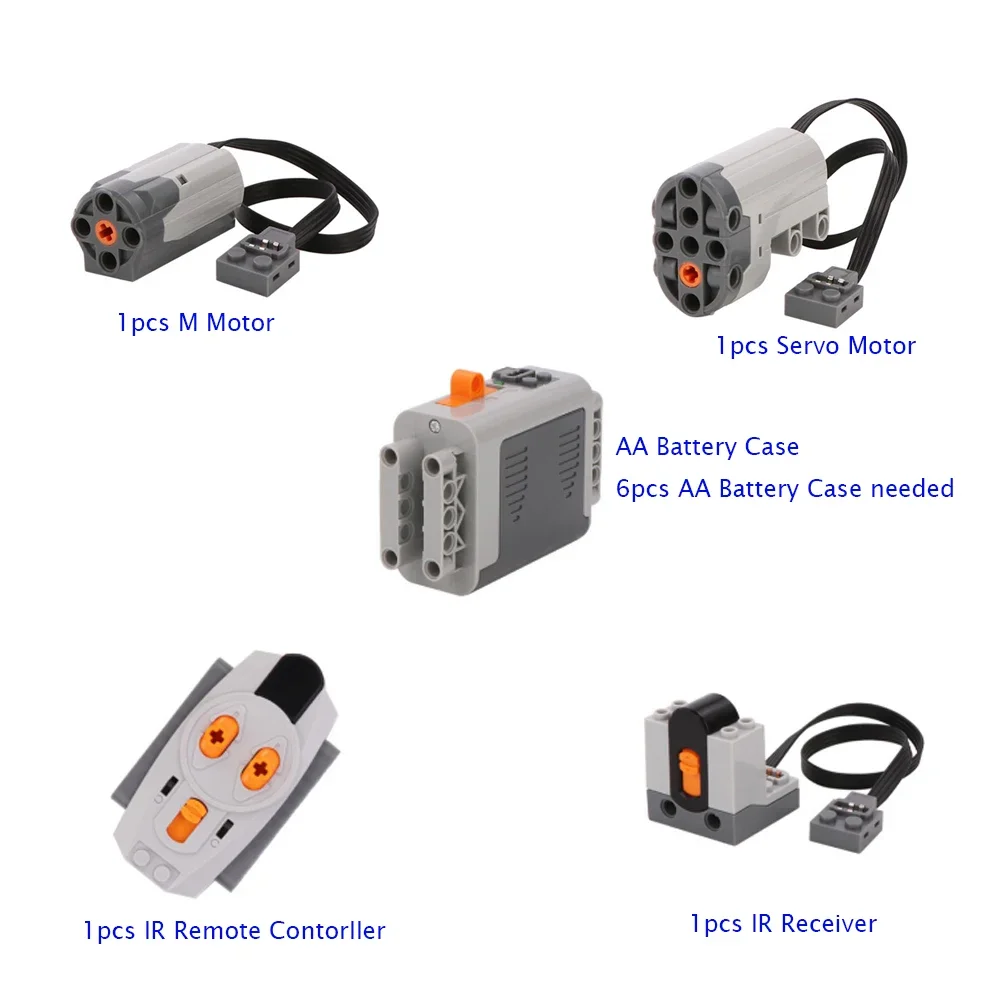 1pcs M Motor

1pcs Servo Motor

AA Battery Case
6pcs AA Battery Case needed

1pcs IR Remote Contorller

1pcs IR Receiver