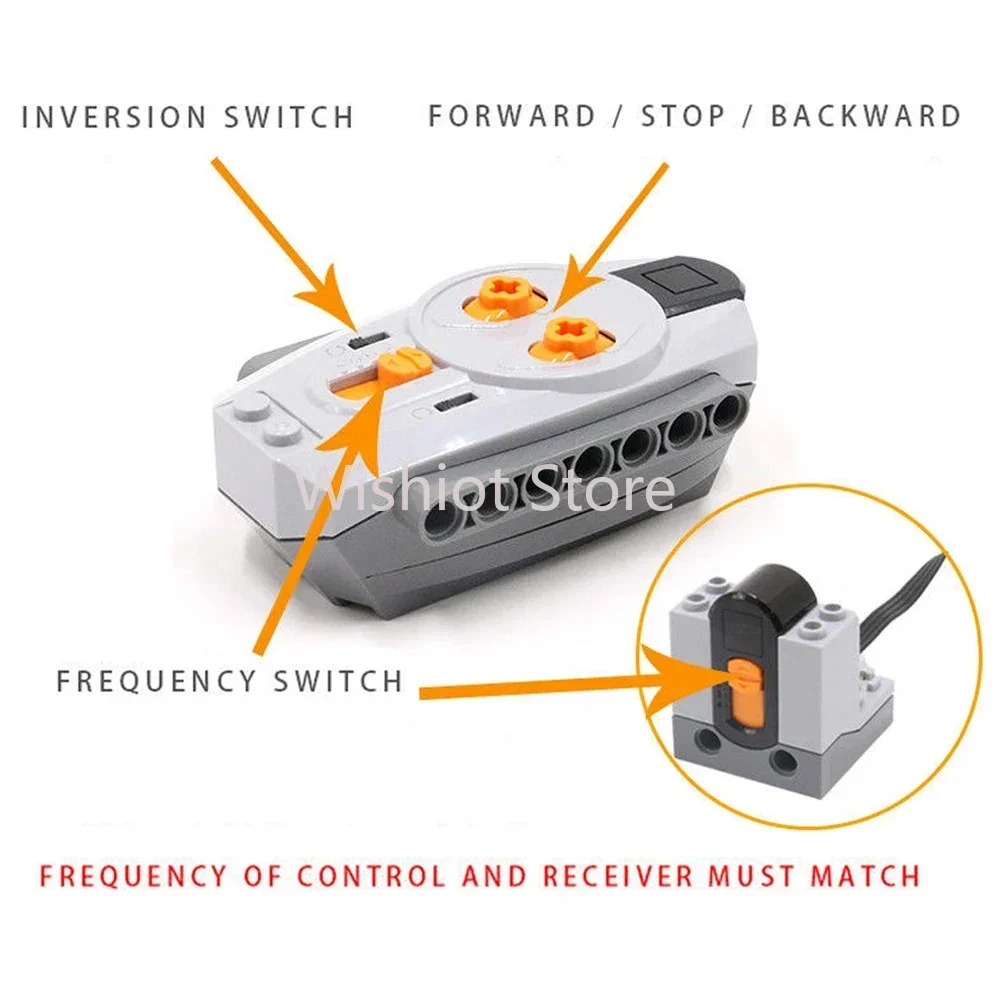 INVERSION SWITCH

FORWARD / STOP / BACKWARD

Wishiot Store

FREQUENCY SWITCH

FREQUENCY OF CONTROL AND RECEIVER MUST MATCH