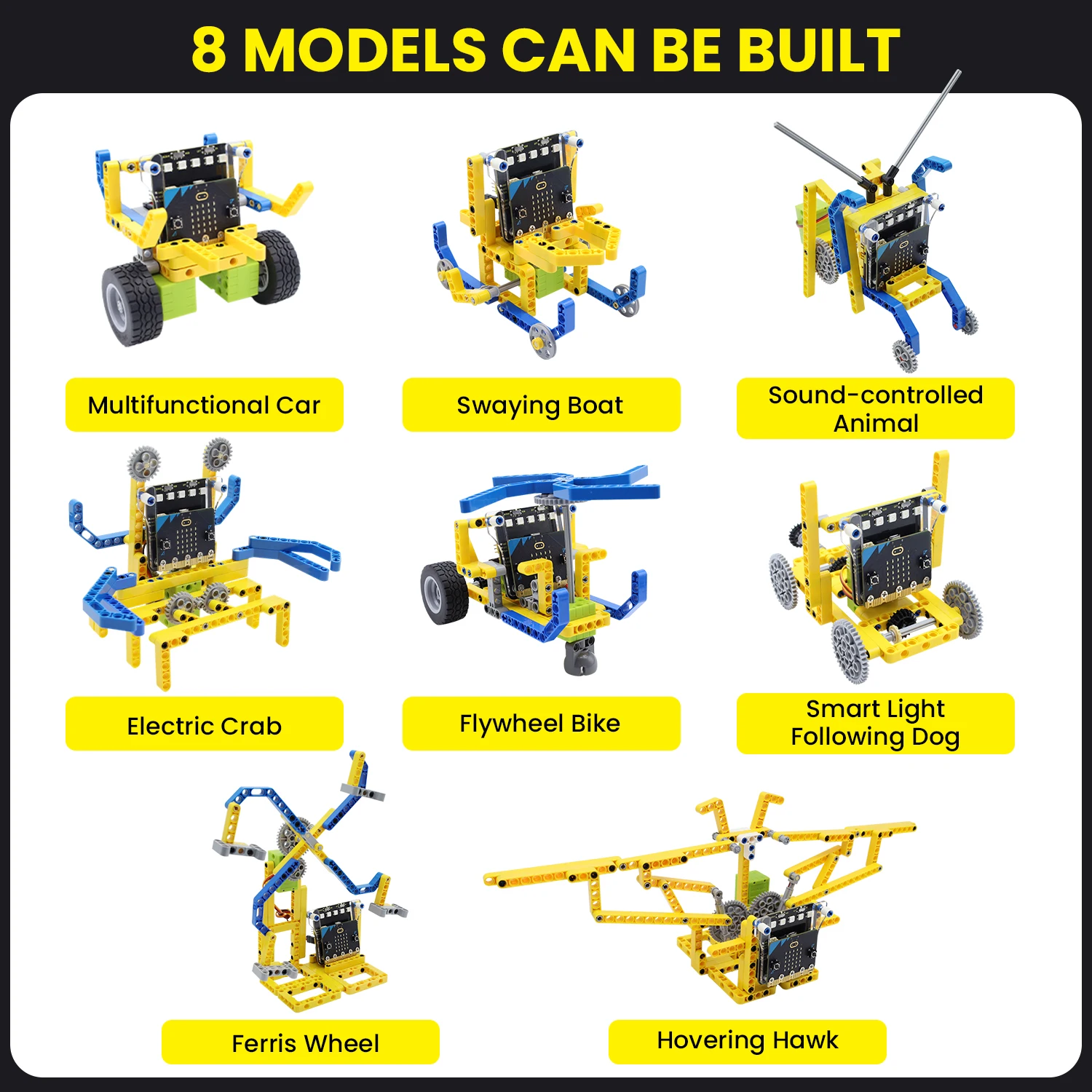 8 MODELS CAN BE BUILT

Multifunctional Car

Swaying Boat

Sound-controlled Animal

Electric Crab

Flywheel Bike

Smart Light Following Dog

Ferris Wheel

Hovering Hawk